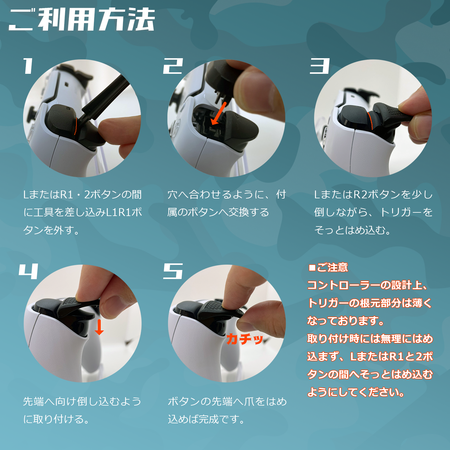 ご利用方法

1

LまたはR1・2ボタンの間に工具を差し込みL1R1ボタンを外す。

2

穴へ合わせるように、付属のボタンへ交換する

3

LまたはR2ボタンを少し倒しながら、トリガーをそっとはめ込む。

4

先端へ向け倒し込むように取り付ける。

5

カチッ

ボタンの先端へ爪をはめ込めば完成です。

■ご注意
コントローラーの設計上、トリガーの根元部分は薄くなっております。
取り付け時には無理にはめ込まず、LまたはR1と2ボタンの間へそっとはめ込むようにしてください。